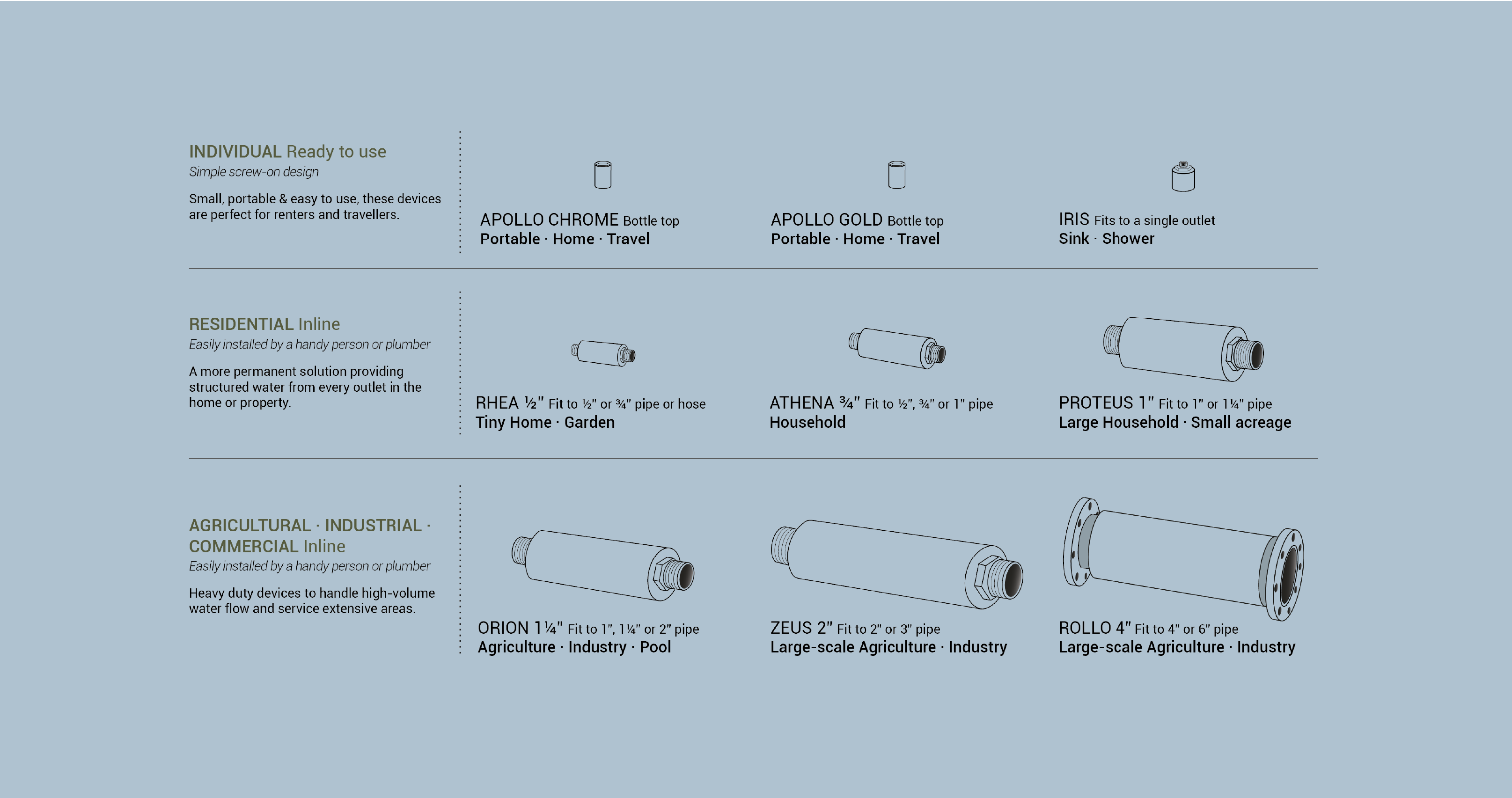 INDIVIDUAL Ready to use
Simple screw-on design

Small, portable & easy to use, these devices are perfect for renters and travellers.

APOLLO CHROME Bottle top
Portable · Home · Travel

APOLLO GOLD Bottle top
Portable · Home · Travel

IRIS Fits to a single outlet
Sink · Shower

RESIDENTIAL Inline
Easily installed by a handy person or plumber

A more permanent solution providing structured water from every outlet in the home or property.

RHEA ½" Fit to ½" or ¾" pipe or hose
Tiny Home · Garden

ATHENA ¾" Fit to ½", ¾" or 1" pipe
Household

PROTEUS 1" Fit to 1" or 1¼" pipe
Large Household · Small acreage

AGRICULTURAL · INDUSTRIAL · COMMERCIAL Inline
Easily installed by a handy person or plumber

Heavy duty devices to handle high-volume water flow and service extensive areas.

ORION 1¼" Fit to 1", 1¼" or 2" pipe
Agriculture · Industry · Pool

ZEUS 2" Fit to 2" or 3" pipe
Large-scale Agriculture · Industry

ROLLO 4" Fit to 4" or 6" pipe
Large-scale Agriculture · Industry