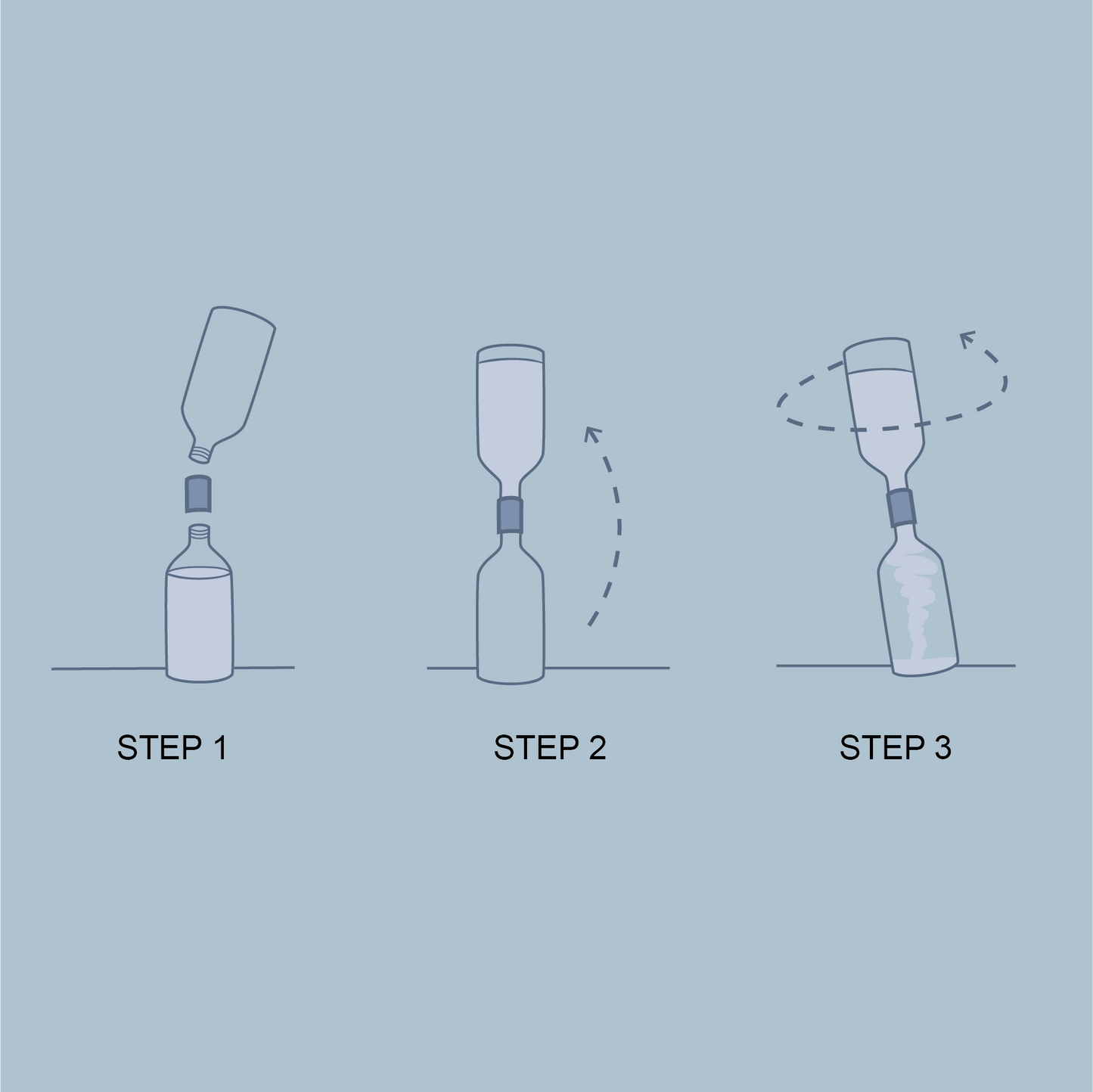 STEP 1

STEP 2

STEP 3