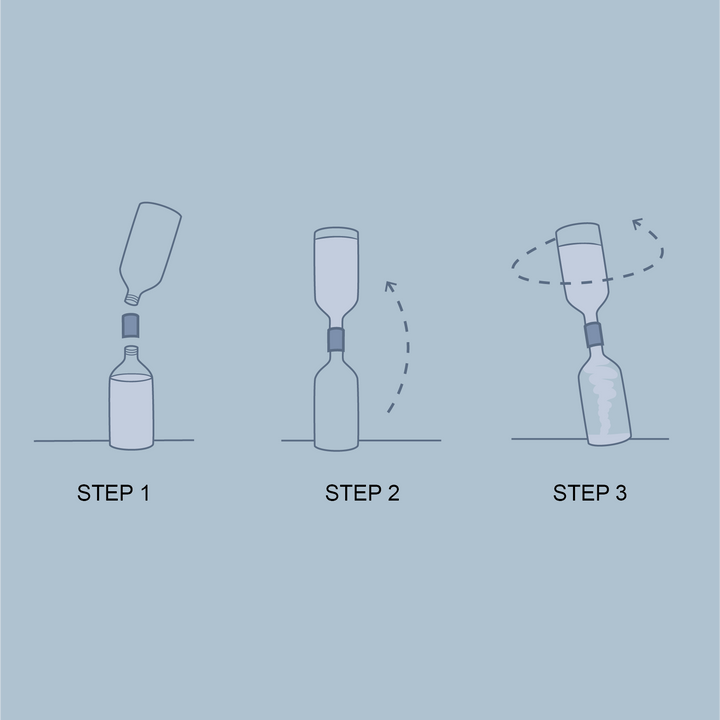 STEP 1

STEP 2

STEP 3